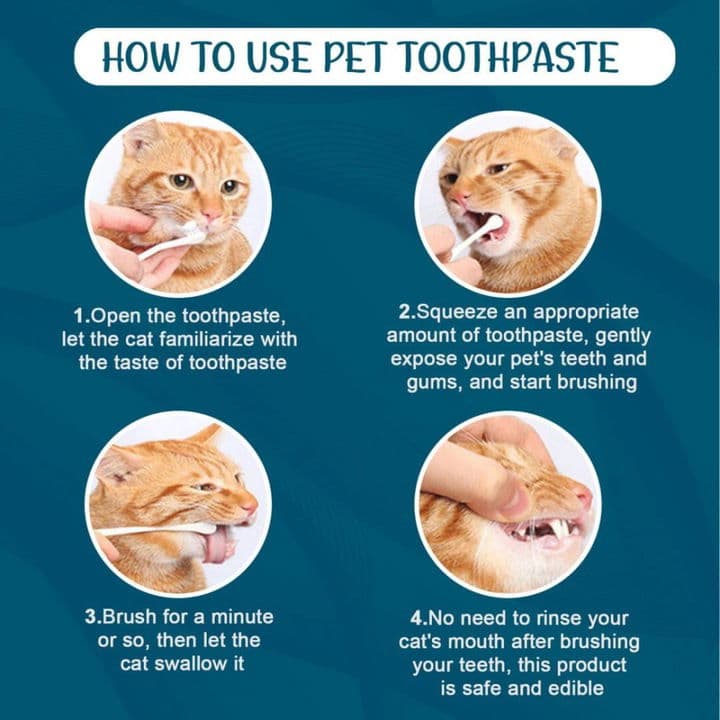 HOW TO USE PET TOOTHPASTE

1.Open the toothpaste, let the cat familiarize with the taste of toothpaste

2.Squeeze an appropriate amount of toothpaste, gently expose your pet's teeth and gums, and start brushing

3.Brush for a minute or so, then let the cat swallow it

4.No need to rinse your cat's mouth after brushing your teeth, this product is safe and edible