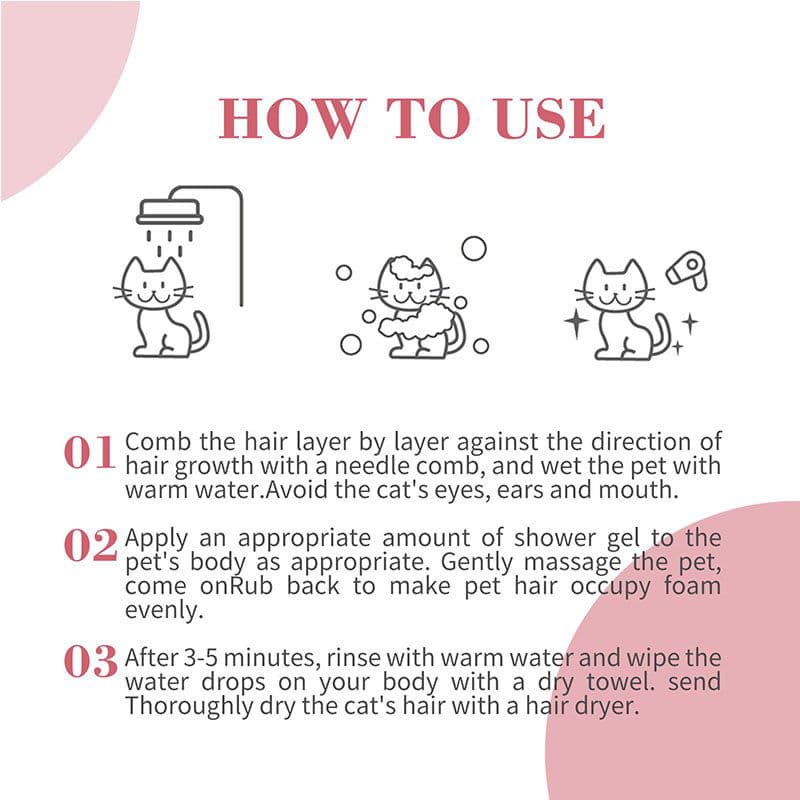 HOW TO USE

01 Comb the hair layer by layer against the direction of hair growth with a needle comb, and wet the pet with warm water.Avoid the cat's eyes, ears and mouth.

02 Apply an appropriate amount of shower gel to the pet's body as appropriate. Gently massage the pet, come onRub back to make pet hair occupy foam evenly.

03 After 3-5 minutes, rinse with warm water and wipe the water drops on your body with a dry towel. send Thoroughly dry the cat's hair with a hair dryer.